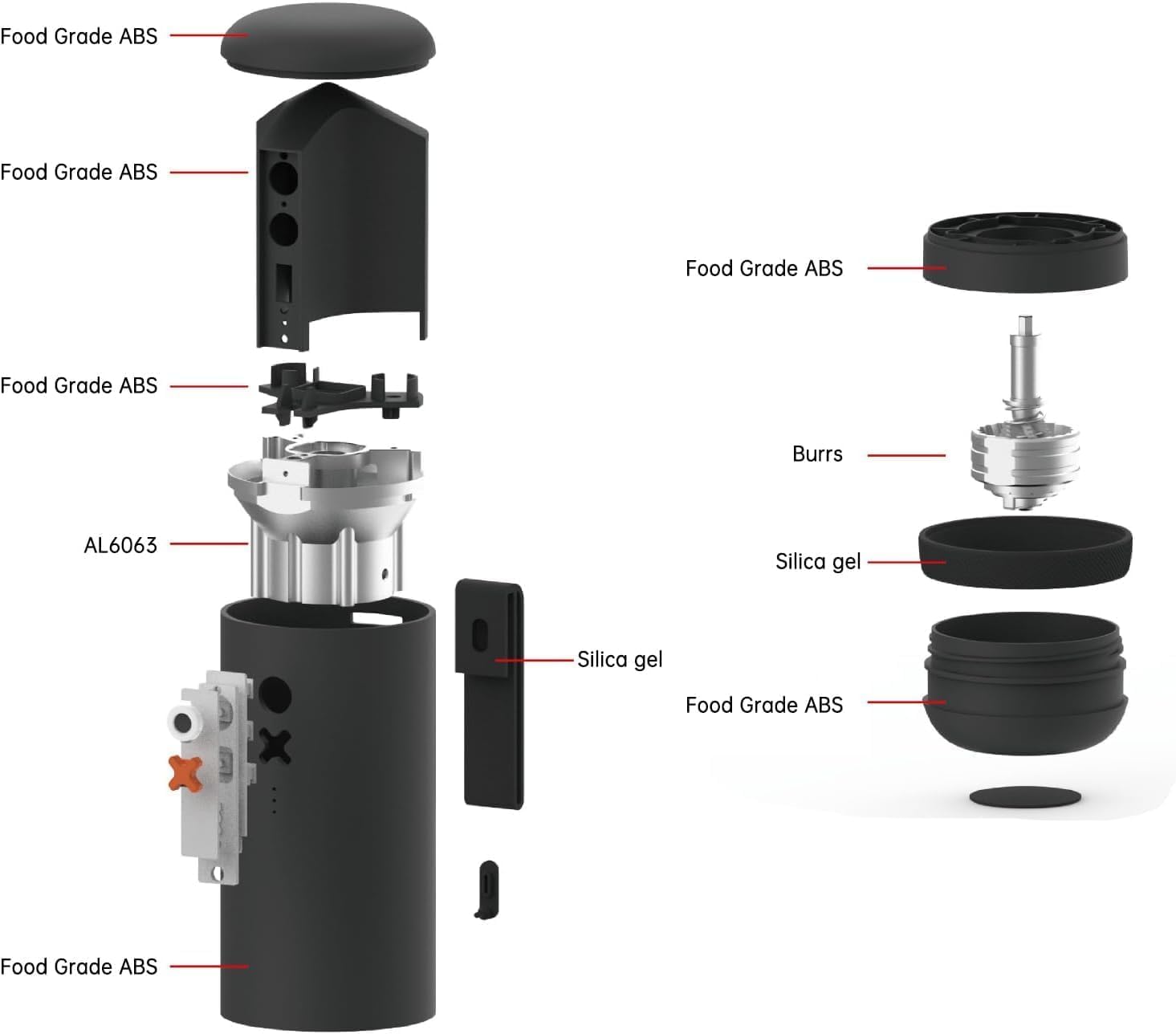 Food Grade ABS

Food Grade ABS

Food Grade ABS

AL6063

Silica gel

Food Grade ABS

Food Grade ABS

Burrs

Silica gel

Food Grade ABS