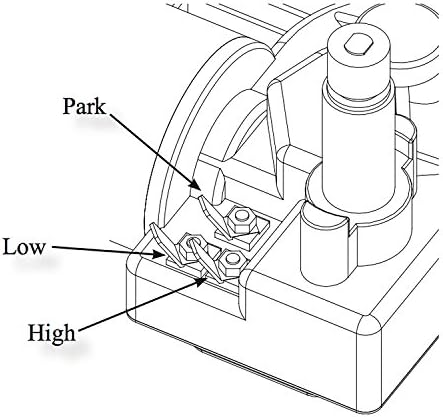 Park
Low
High