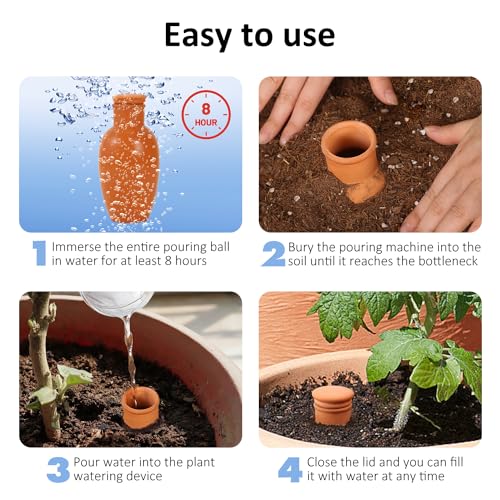 Easy to use

8
HOUR

1 Immerse the entire pouring ball in water for at least 8 hours

2 Bury the pouring machine into the soil until it reaches the bottleneck

3 Pour water into the plant watering device

4 Close the lid and you can fill it with water at any time