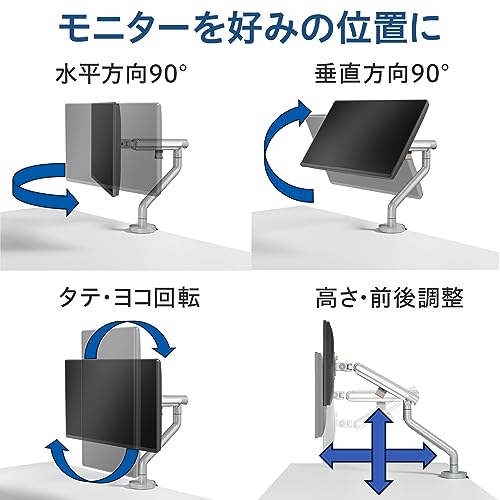 モニターを好みの位置に

水平方向90°

垂直方向90°

タテ・ヨコ回転

高さ・前後調整