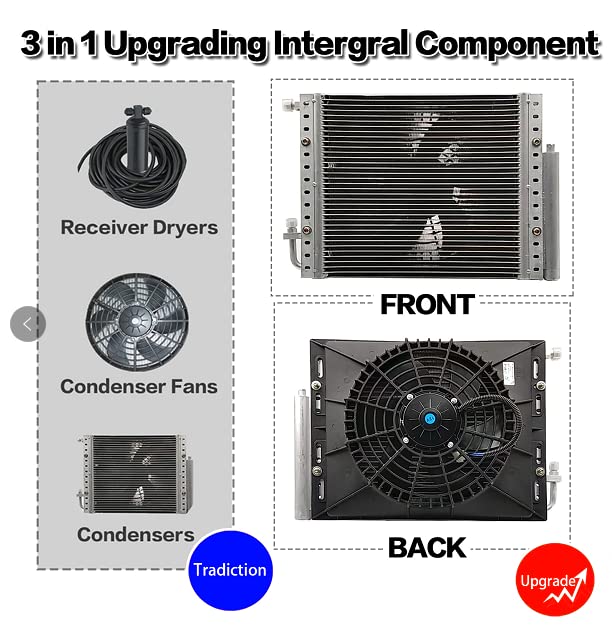 3 in 1 Upgrading Intergral Component

Receiver Dryers

Condenser Fans

Condensers

Tradiction

FRONT

BACK

Upgrade