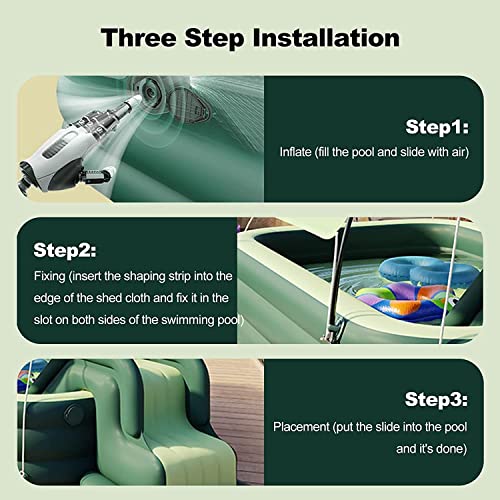 Three Step Installation

Step1:
Inflate (fill the pool and slide with air)

Step2:
Fixing (insert the shaping strip into the edge of the shed cloth and fix it in the slot on both sides of the swimming pool)

Step3:
Placement (put the slide into the pool and it's done)