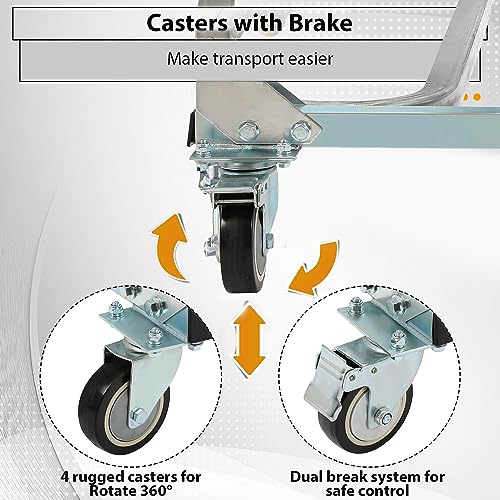 Casters with Brake

Make transport easier

4 rugged casters for Rotate 360°

Dual break system for safe control