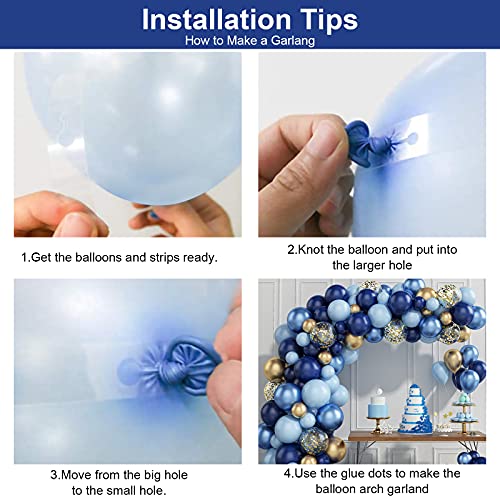 Installation Tips
How to Make a Garlang

1.Get the balloons and strips ready.

2.Knot the balloon and put into the larger hole

3.Move from the big hole to the small hole.

4.Use the glue dots to make the balloon arch garland