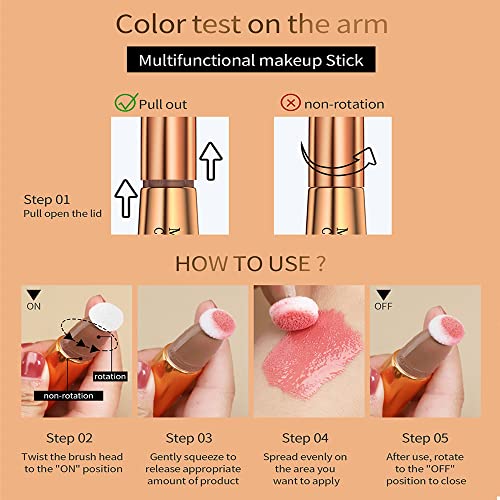 Color test on the arm

Multifunctional makeup Stick

Pull out

non-rotation

Step 01
Pull open the lid

HOW TO USE ?

ON

rotation

non-rotation

OFF

Step 02
Twist the brush head to the "ON" position

Step 03
Gently squeeze to release appropriate amount of product

Step 04
Spread evenly on the area you want to apply

Step 05
After use, rotate to the "OFF" position to close