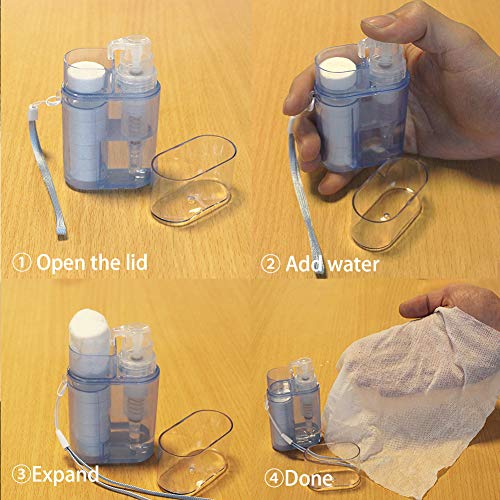 ① Open the lid

② Add water

③Expand

④Done