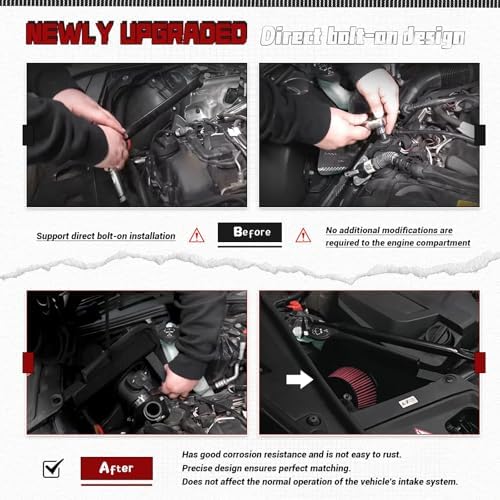 NEWLY UPGRADED Direct bolt-on design

Support direct bolt-on installation

Before

No additional modifications are required to the engine compartment

After

Has good corrosion resistance and is not easy to rust.
Precise design ensures perfect matching.
Does not affect the normal operation of the vehicle's intake system.