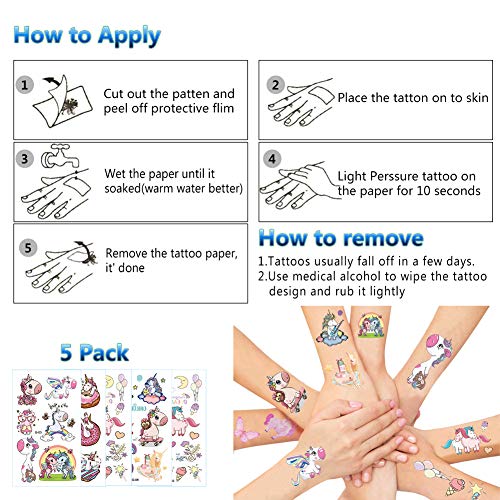 How to Apply

1 Cut out the patten and peel off protective flim

2 Place the tatton on to skin

3 Wet the paper until it soaked(warm water better)

4 Light Perssure tattoo on the paper for 10 seconds

5 Remove the tattoo paper, it' done

How to remove

1.Tattoos usually fall off in a few days.
2.Use medical alcohol to wipe the tattoo design and rub it lightly

5 Pack