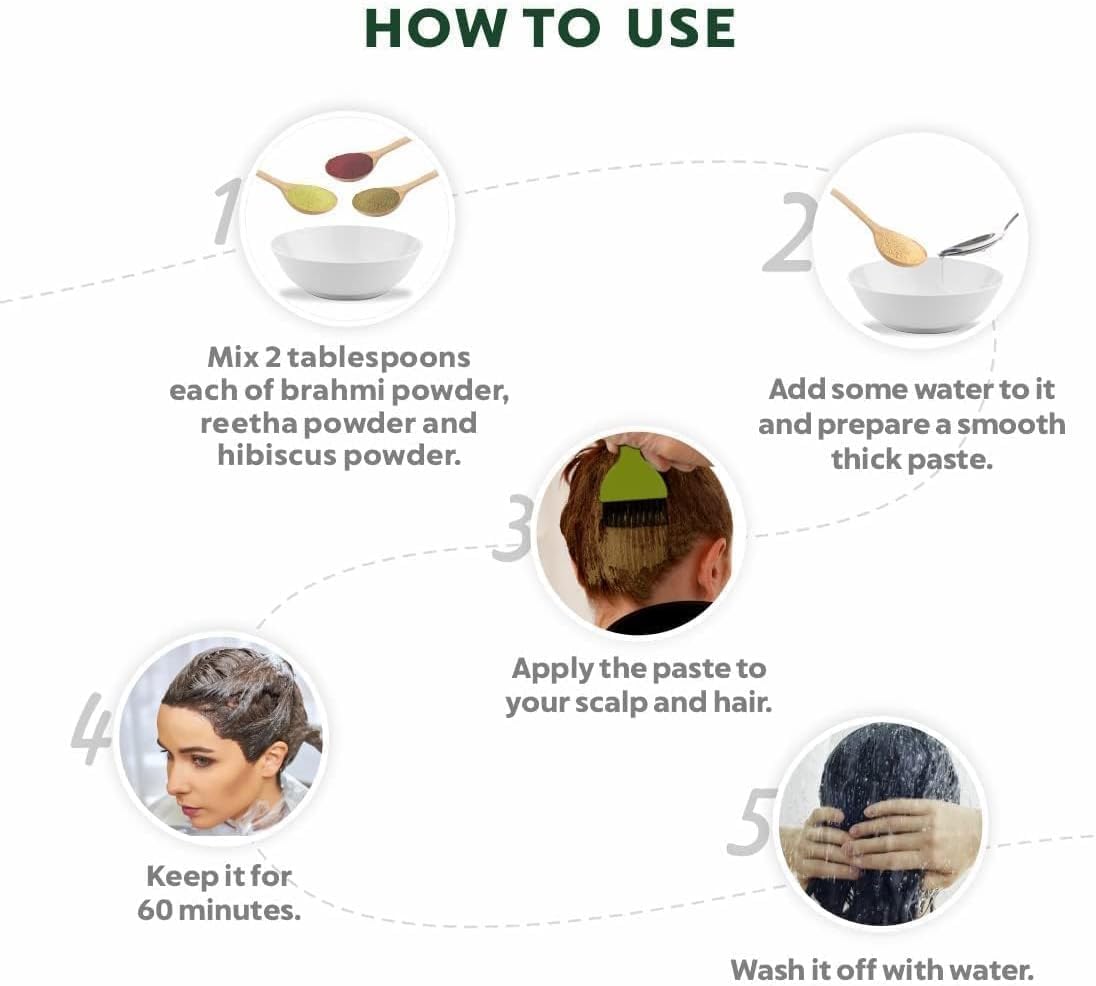 HOW TO USE

1

Mix 2 tablespoons each of brahmi powder, reetha powder and hibiscus powder.

2

Add some water to it and prepare a smooth thick paste.

3

Apply the paste to your scalp and hair.

4

Keep it for 60 minutes.

5

Wash it off with water.