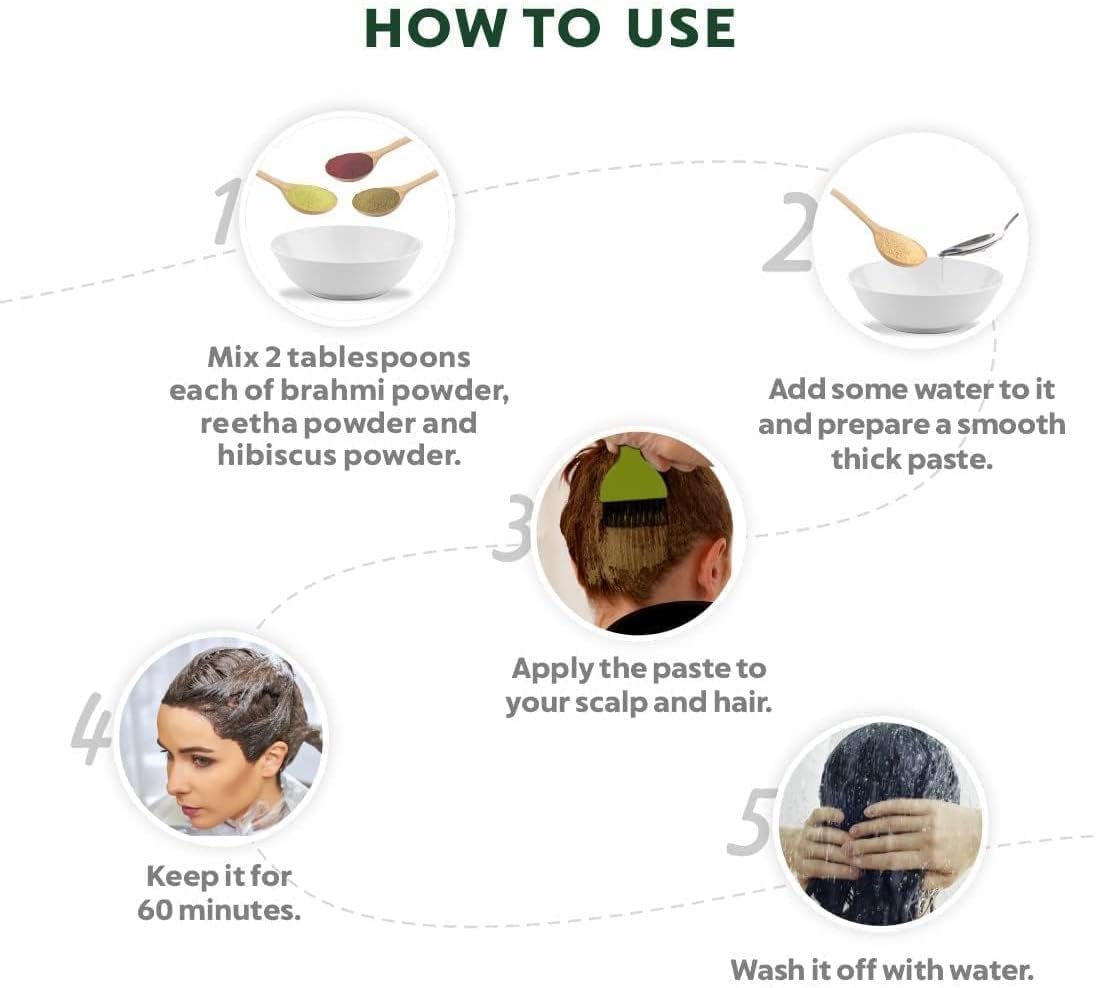 HOW TO USE

1

Mix 2 tablespoons each of brahmi powder, reetha powder and hibiscus powder.

2

Add some water to it and prepare a smooth thick paste.

3

Apply the paste to your scalp and hair.

4

Keep it for 60 minutes.

5

Wash it off with water.