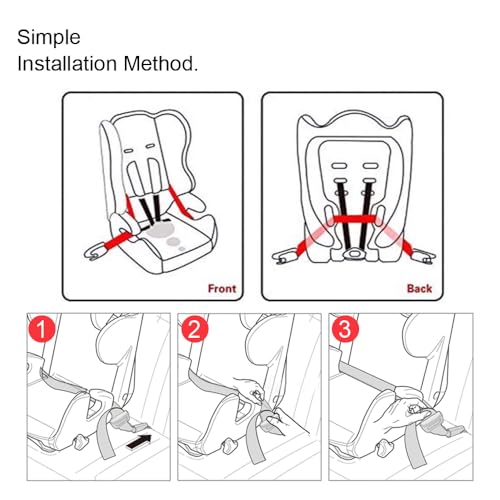 Simple
Installation Method.

Front

Back

1

2

3