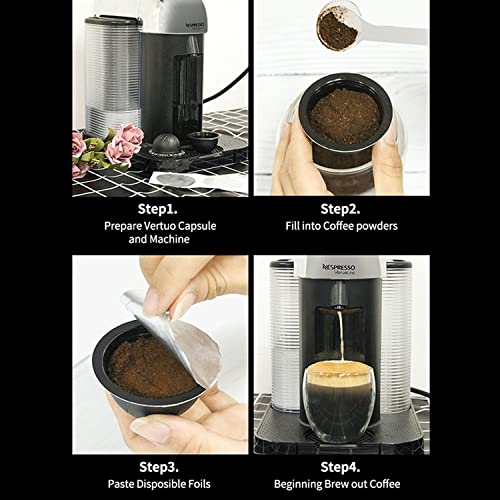 NESPRESSO

Step1.
Prepare Vertuo Capsule and Machine

Step2.
Fill into Coffee powders

NESPRESSO
VertuoLine

Step3.
Paste Disposible Foils

Step4.
Beginning Brew out Coffee