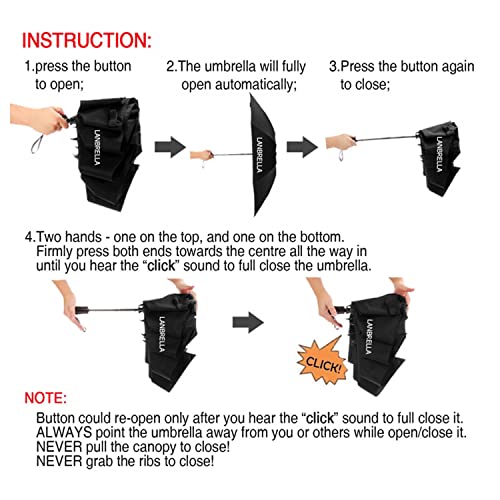 INSTRUCTION:

1.press the button to open;

2.The umbrella will fully open automatically;

3.Press the button again to close;

LANBRELLA

LANBRELLA

LANBRELLA

4.Two hands - one on the top, and one on the bottom. Firmly press both ends towards the centre all the way in until you hear the "click" sound to full close the umbrella.

LANBRELLA

LANBRELLA

CLICK!

NOTE:

Button could re-open only after you hear the "click" sound to full close it.
ALWAYS point the umbrella away from you or others while open/close it.
NEVER pull the canopy to close!
NEVER grab the ribs to close!