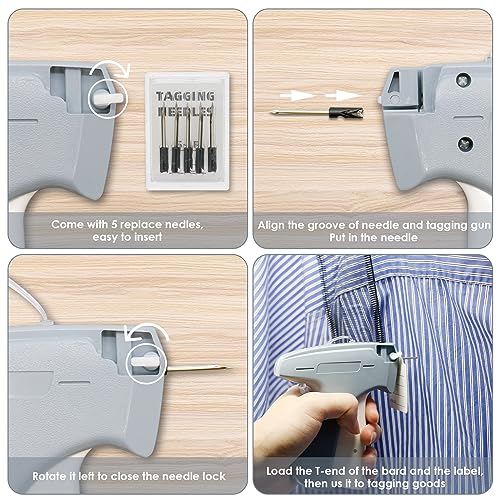 TAGGING NEEDLES

Come with 5 replace nedles, easy to insert

Align the groove of needle and tagging gun Put in the needle

Rotate it left to close the needle lock

Load the T-end of the bard and the label, then us it to tagging goods