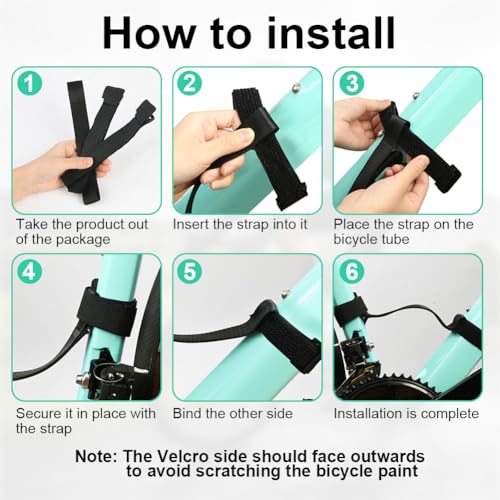 How to install

1
Take the product out of the package

2
Insert the strap into it

3
Place the strap on the bicycle tube

4
Secure it in place with the strap

5
Bind the other side

6
Installation is complete

Note: The Velcro side should face outwards to avoid scratching the bicycle paint