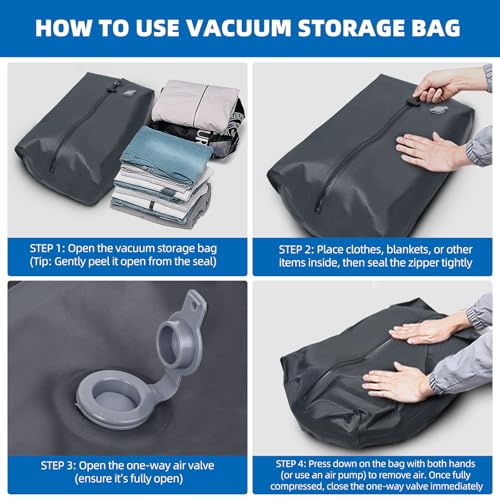 HOW TO USE VACUUM STORAGE BAG

STEP 1: Open the vacuum storage bag (Tip: Gently peel it open from the seal)

STEP 2: Place clothes, blankets, or other items inside, then seal the zipper tightly

STEP 3: Open the one-way air valve (ensure it's fully open)

STEP 4: Press down on the bag with both hands (or use an air pump) to remove air. Once fully compressed, close the one-way valve immediately