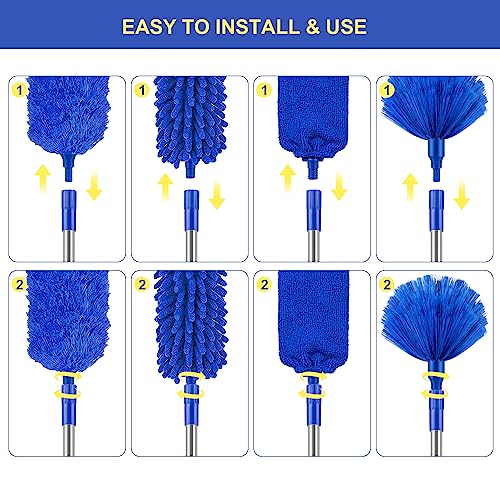 EASY TO INSTALL & USE

1

1

1

1

2

2

2

2