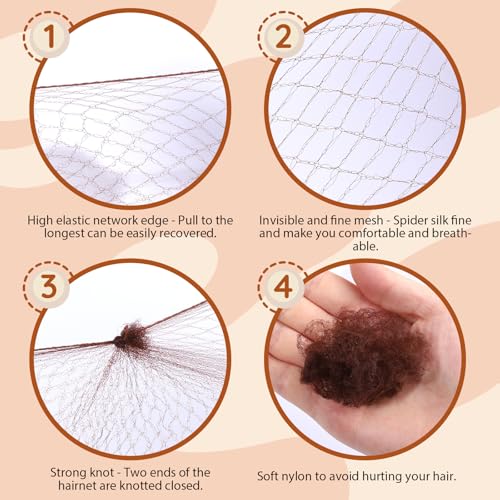 1

High elastic network edge - Pull to the longest can be easily recovered.

2

Invisible and fine mesh - Spider silk fine and make you comfortable and breathable.

3

Strong knot - Two ends of the hairnet are knotted closed.

4

Soft nylon to avoid hurting your hair.