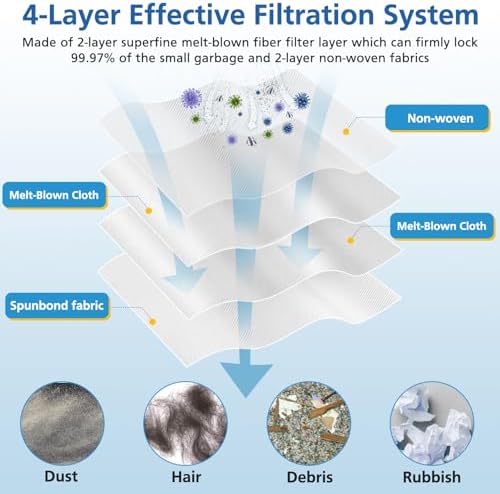 4-Layer Effective Filtration System

Made of 2-layer superfine melt-blown fiber filter layer which can firmly lock 99.97% of the small garbage and 2-layer non-woven fabrics

Non-woven

Melt-Blown Cloth

Melt-Blown Cloth

Spunbond fabric

Dust

Hair

Debris

Rubbish