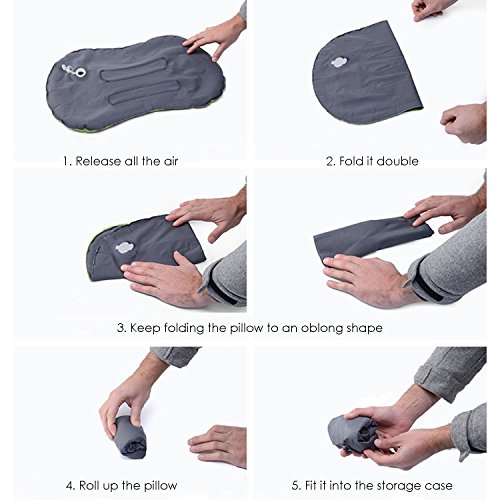 1. Release all the air

2. Fold it double

3. Keep folding the pillow to an oblong shape

4. Roll up the pillow

5. Fit it into the storage case