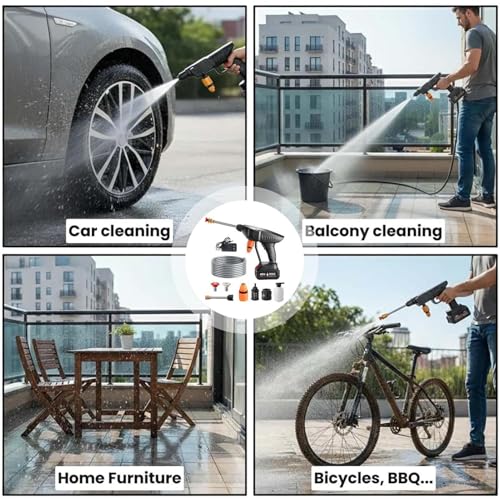 Car cleaning

Balcony cleaning

Home Furniture

Bicycles, BBQ...