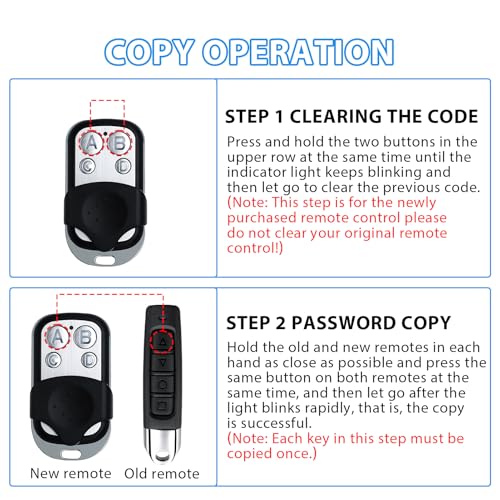 COPY OPERATION

A B C D

STEP 1 CLEARING THE CODE

Press and hold the two buttons in the upper row at the same time until the indicator light keeps blinking and then let go to clear the previous code. (Note: This step is for the newly purchased remote control please do not clear your original remote control!)

A B C D

New remote Old remote

STEP 2 PASSWORD COPY

Hold the old and new remotes in each hand as close as possible and press the same button on both remotes at the same time, and then let go after the light blinks rapidly, that is, the copy is successful.
(Note: Each key in this step must be copied once.)