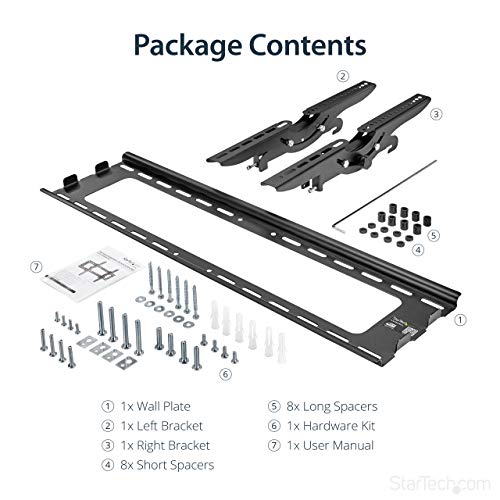 Package Contents

②

③

⑤

④

⑦

①

⑥

① 1x Wall Plate
② 1x Left Bracket
③ 1x Right Bracket
④ 8x Short Spacers

⑤ 8x Long Spacers
⑥ 1x Hardware Kit
⑦ 1x User Manual

StarTech.com