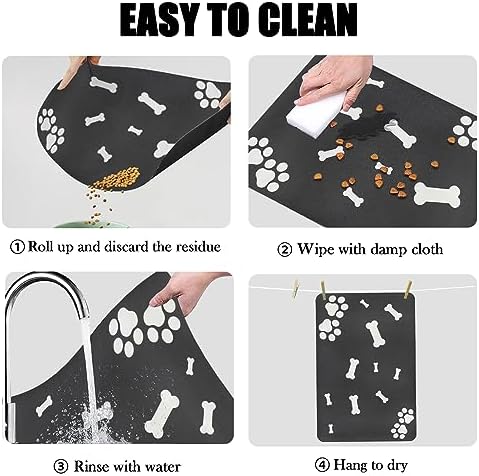 EASY TO CLEAN

① Roll up and discard the residue

② Wipe with damp cloth

③ Rinse with water

④ Hang to dry