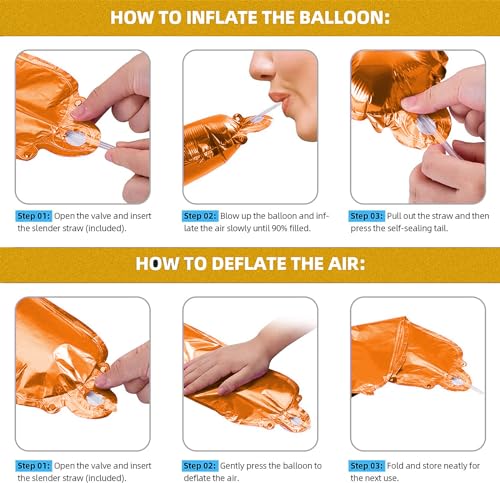 HOW TO INFLATE THE BALLOON:

Step 01: Open the valve and insert the slender straw (included).

Step 02: Blow up the balloon and inflate the air slowly until 90% filled.

Step 03: Pull out the straw and then press the self-sealing tail.

HOW TO DEFLATE THE AIR:

Step 01: Open the valve and insert the slender straw (included).

Step 02: Gently press the balloon to deflate the air.

Step 03: Fold and store neatly for the next use.