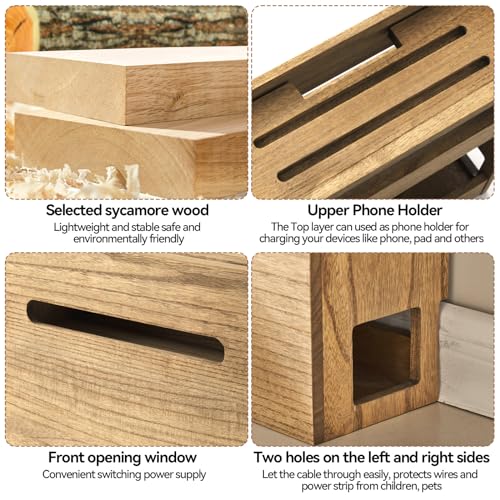 Selected sycamore wood
Lightweight and stable safe and environmentally friendly

Upper Phone Holder
The Top layer can used as phone holder for charging your devices like phone, pad and others

Front opening window
Convenient switching power supply

Two holes on the left and right sides
Let the cable through easily, protects wires and power strip from children, pets