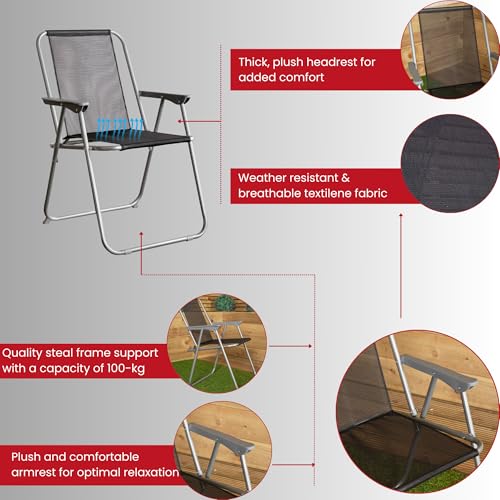 Thick, plush headrest for added comfort

Weather resistant & breathable textilene fabric

Quality steal frame support with a capacity of 100-kg

Plush and comfortable armrest for optimal relaxation