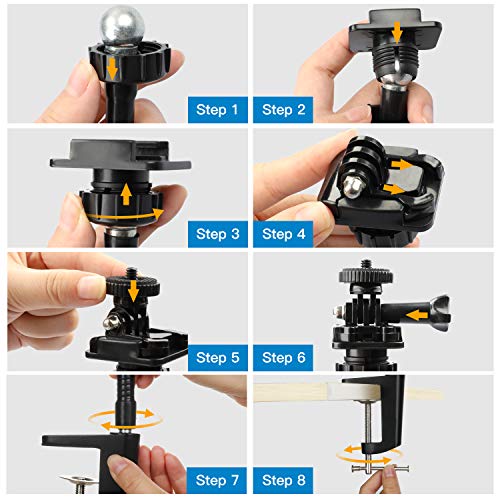 Step 1
Step 2
Step 3
Step 4
Step 5
Step 6
Step 7
Step 8