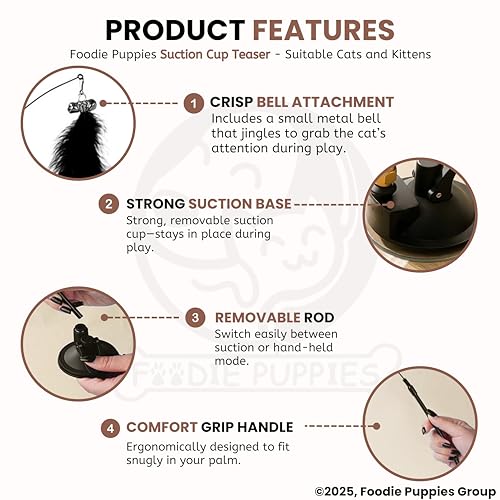 PRODUCT FEATURES

Foodie Puppies Suction Cup Teaser - Suitable Cats and Kittens

1 CRISP BELL ATTACHMENT
Includes a small metal bell that jingles to grab the cat's attention during play.

2 STRONG SUCTION BASE
Strong, removable suction cup—stays in place during play.

3 REMOVABLE ROD
Switch easily between suction or hand-held mode.

FOODIE PUPPIES

4 COMFORT GRIP HANDLE
Ergonomically designed to fit snugly in your palm.

©2025, Foodie Puppies Group