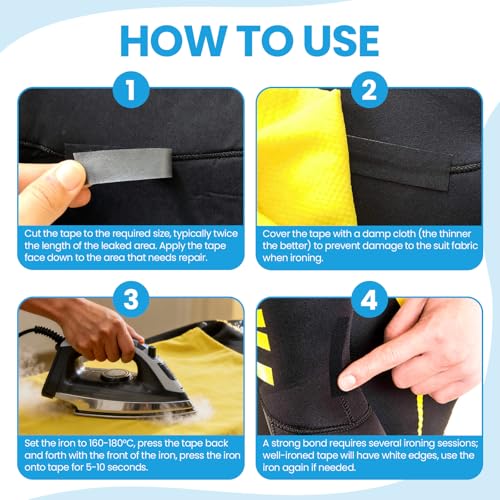 HOW TO USE

1

Cut the tape to the required size, typically twice the length of the leaked area. Apply the tape face down to the area that needs repair.

2

Cover the tape with a damp cloth (the thinner the better) to prevent damage to the suit fabric when ironing.

3

Set the iron to 160-180°C, press the tape back and forth with the front of the iron, press the iron onto tape for 5-10 seconds.

4

A strong bond requires several ironing sessions; well-ironed tape will have white edges, use the iron again if needed.