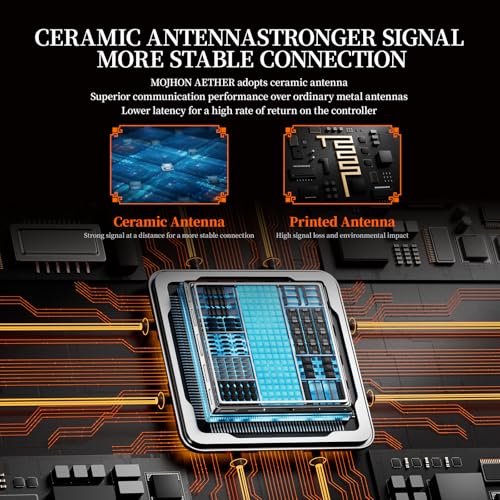 CERAMIC ANTENNASTRONGER SIGNAL MORE STABLE CONNECTION

MOJHON AETHER adopts ceramic antenna
Superior communication performance over ordinary metal antennas
Lower latency for a high rate of return on the controller

Ceramic Antenna
Strong signal at a distance for a more stable connection

Printed Antenna
High signal loss and environmental impact