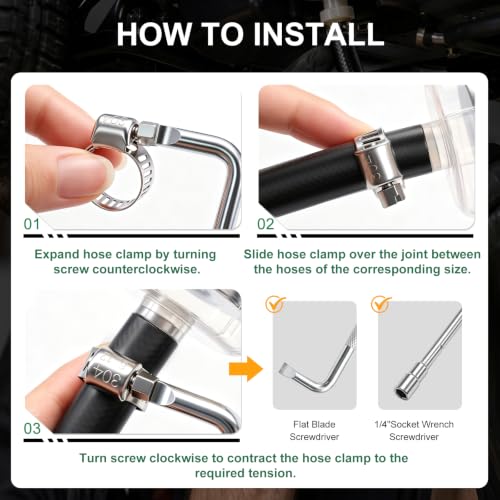 HOW TO INSTALL

01

Expand hose clamp by turning screw counterclockwise.

02

Slide hose clamp over the joint between the hoses of the corresponding size.

304

03

Flat Blade Screwdriver

1/4"Socket Wrench Screwdriver

Turn screw clockwise to contract the hose clamp to the required tension.