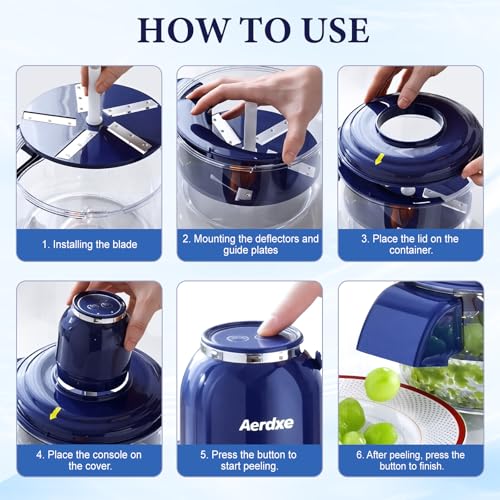 HOW TO USE

1. Installing the blade

2. Mounting the deflectors and guide plates

3. Place the lid on the container.

4. Place the console on the cover.

Aerdxe

5. Press the button to start peeling.

6. After peeling, press the button to finish.