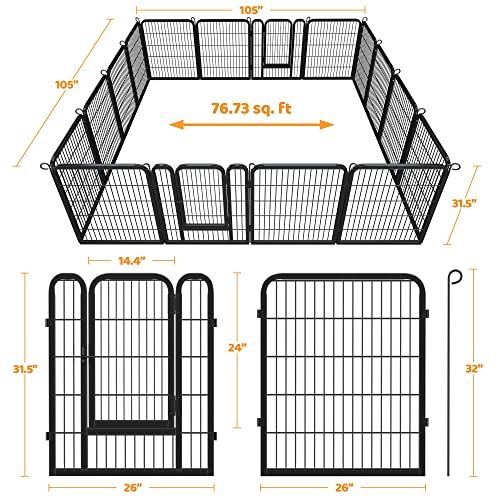 105"

105"

76.73 sq. ft

31.5"

14.4"

31.5"

24"

32"

26"

26"