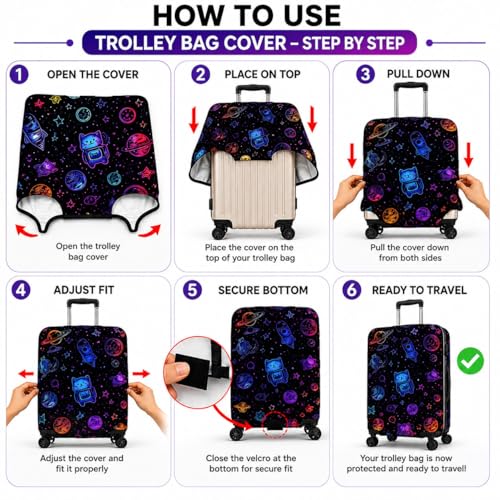 HOW TO USE

TROLLEY BAG COVER – STEP BY STEP

1 OPEN THE COVER

Open the trolley bag cover

2 PLACE ON TOP

Place the cover on the top of your trolley bag

3 PULL DOWN

Pull the cover down from both sides

4 ADJUST FIT

Adjust the cover and fit it properly

5 SECURE BOTTOM

Close the velcro at the bottom for secure fit

6 READY TO TRAVEL

Your trolley bag is now protected and ready to travel!