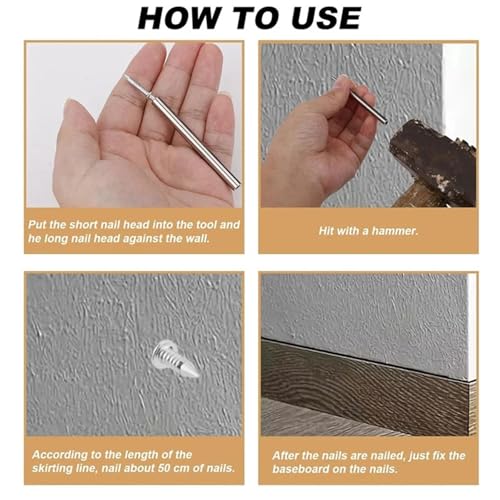 HOW TO USE

Put the short nail head into the tool and he long nail head against the wall.

Hit with a hammer.

According to the length of the skirting line, nail about 50 cm of nails.

After the nails are nailed, just fix the baseboard on the nails.