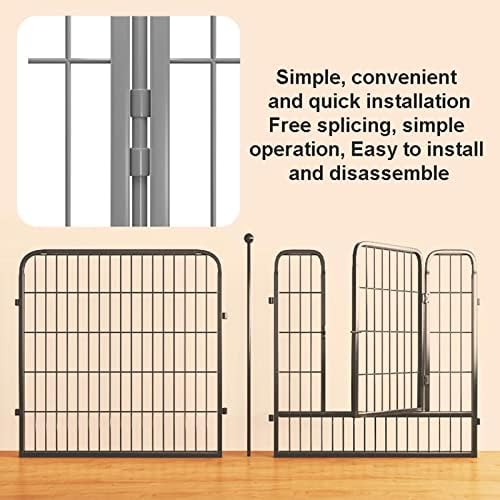 Simple, convenient and quick installation Free splicing, simple operation, Easy to install and disassemble