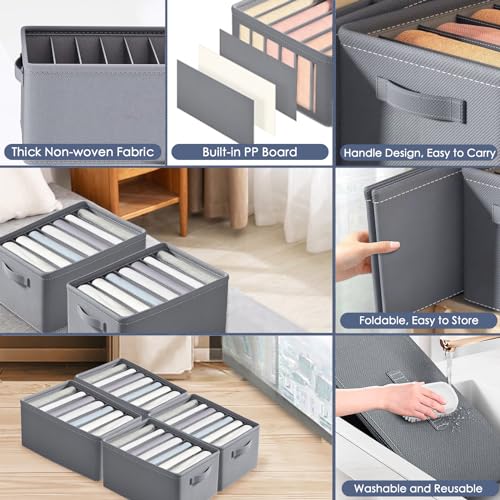 Thick Non-woven Fabric

Built-in PP Board

Handle Design, Easy to Carry

Foldable, Easy to Store

Washable and Reusable