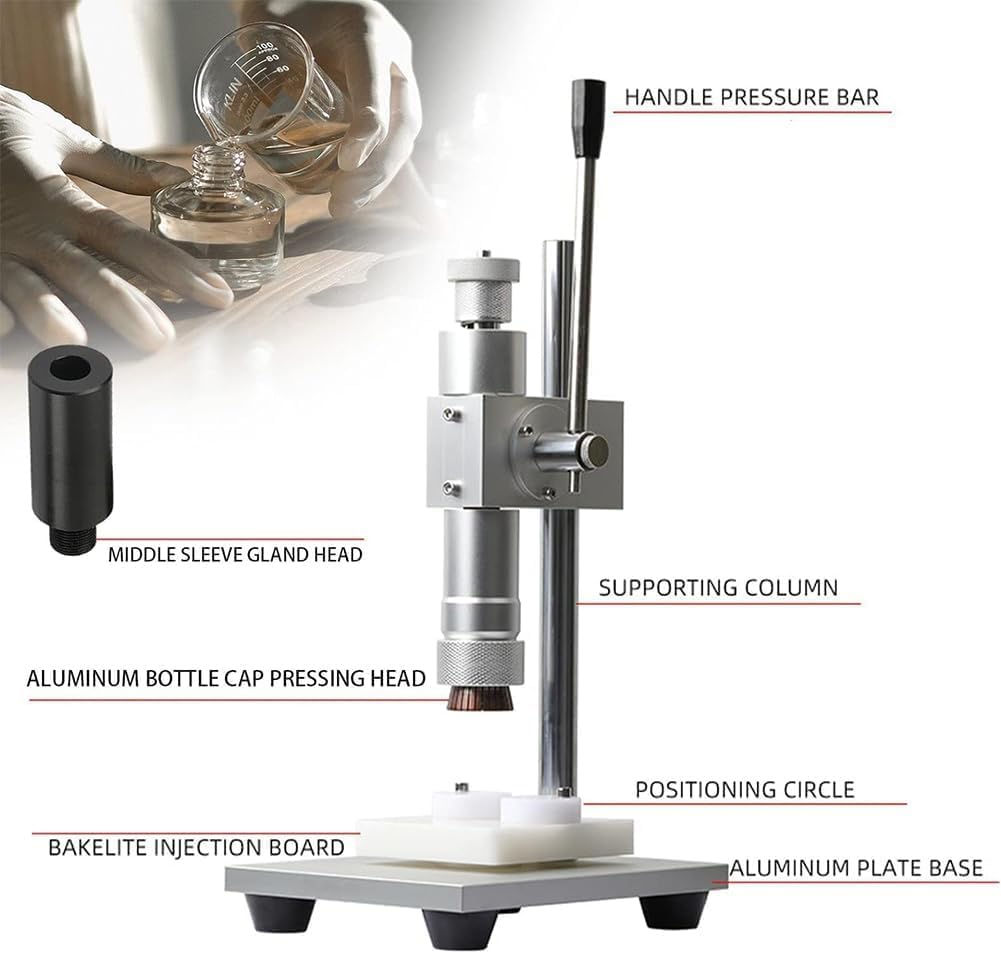 100
80
60
HANDLE PRESSURE BAR
MIDDLE SLEEVE GLAND HEAD
SUPPORTING COLUMN
ALUMINUM BOTTLE CAP PRESSING HEAD
POSITIONING CIRCLE
BAKELITE INJECTION BOARD
ALUMINUM PLATE BASE