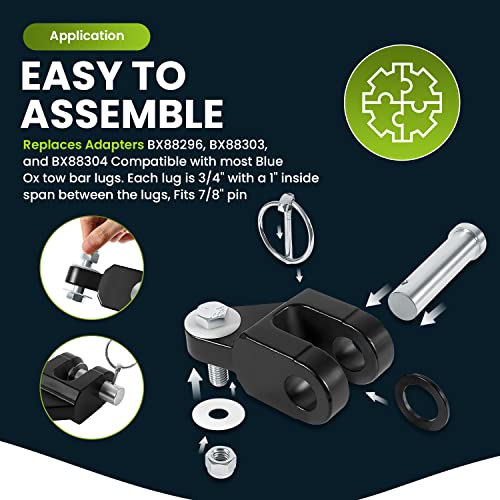 Application

EASY TO ASSEMBLE

Replaces Adapters BX88296, BX88303, and BX88304 Compatible with most Blue Ox tow bar lugs. Each lug is 3/4" with a 1" inside span between the lugs, Fits 7/8" pin