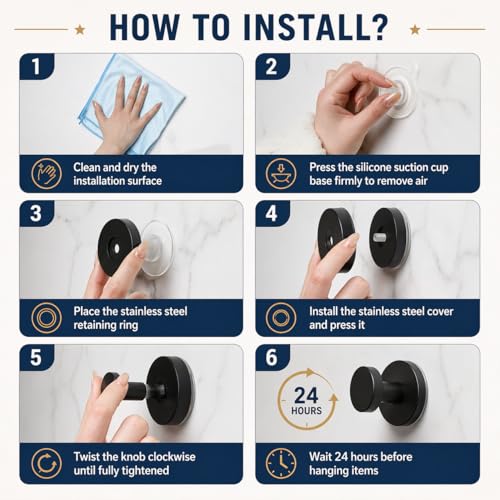 HOW TO INSTALL?

1

Clean and dry the installation surface

2

Press the silicone suction cup base firmly to remove air

3

Place the stainless steel retaining ring

4

Install the stainless steel cover and press it

5

Twist the knob clockwise until fully tightened

6

24 HOURS

Wait 24 hours before hanging items