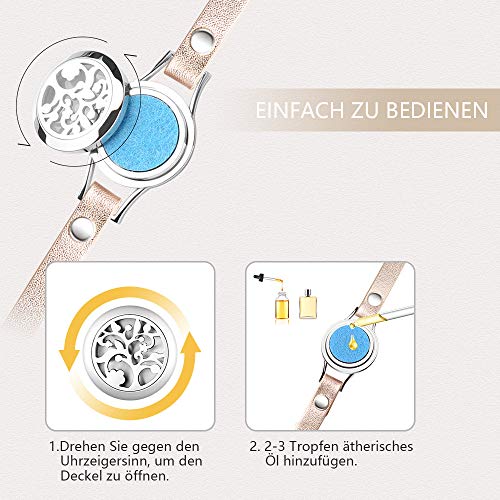 EINFACH ZU BEDIENEN

1.Drehen Sie gegen den Uhrzeigersinn, um den Deckel zu öffnen.

2. 2-3 Tropfen ätherisches Öl hinzufügen.