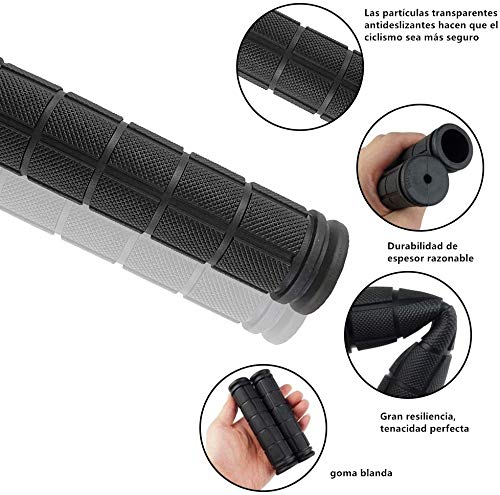 Las partículas transparentes antideslizantes hacen que el ciclismo sea más seguro

Durabilidad de espesor razonable

Gran resiliencia, tenacidad perfecta

goma blanda