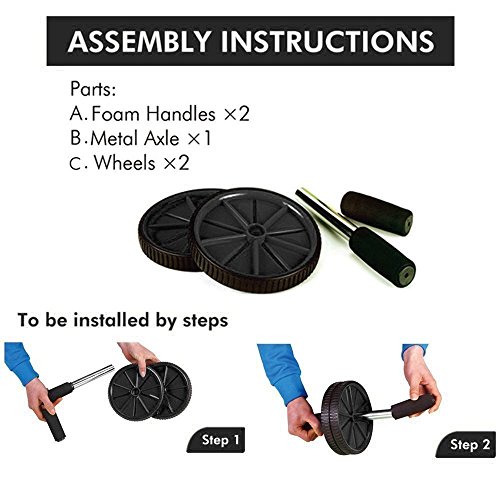 ASSEMBLY INSTRUCTIONS

Parts:
A. Foam Handles ×2
B. Metal Axle ×1
C. Wheels ×2

To be installed by steps

Step 1

Step 2