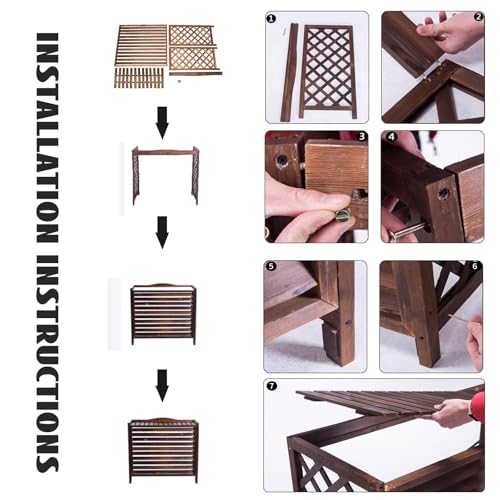 INSTALLATION INSTRUCTIONS

1

2

3

4

5

6

7