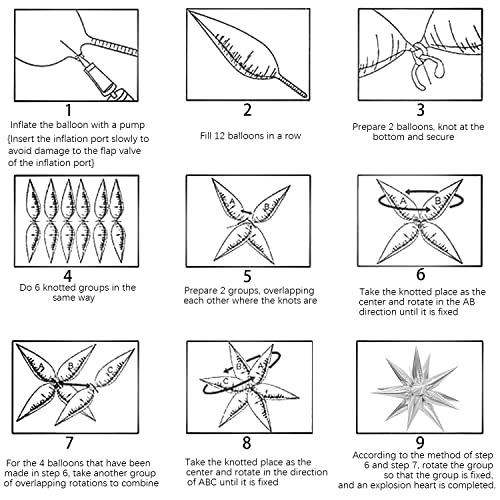 1
Inflate the balloon with a pump
{Insert the inflation port slowly to avoid damage to the flap valve of the inflation port}

2
Fill 12 balloons in a row

3
Prepare 2 balloons, knot at the bottom and secure

4
Do 6 knotted groups in the same way

A
B
5
Prepare 2 groups, overlapping each other where the knots are

A
B
6
Take the knotted place as the center and rotate in the AB direction until it is fixed

A
B
C
7
For the 4 balloons that have been made in step 6, take another group of overlapping rotations to combine

B
A
C
8
Take the knotted place as the center and rotate in the direction of ABC until it is fixed

9
According to the method of step 6 and step 7, rotate the group so that the group is fixed, and an explosion heart is completed.